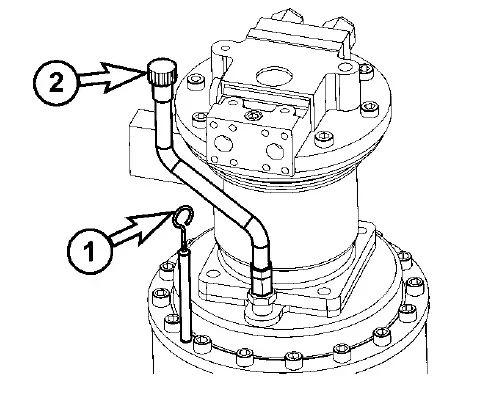 2

1